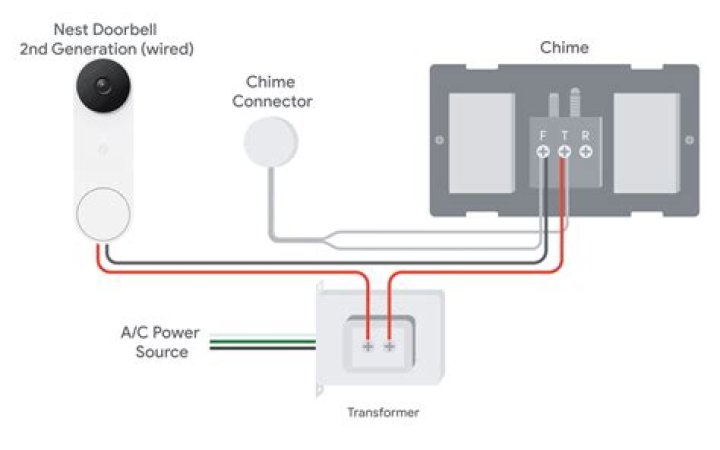 Nest Doorbell
2nd Generation (wired)

Chime Connector

Chime

F T R

A/C Power Source

Transformer